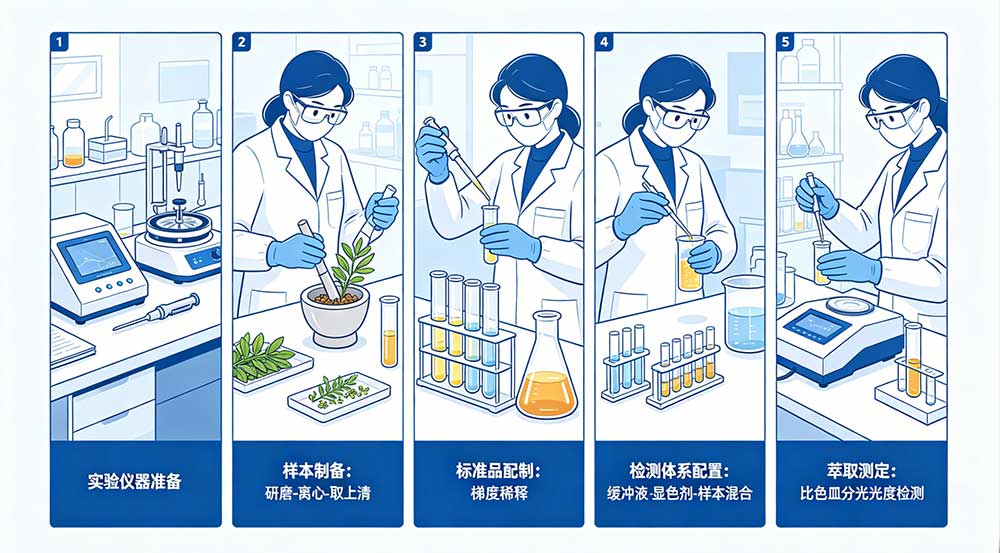 1

实验仪器准备

2

样本制备：
研磨-离心-取上清

3

标准品配制：
梯度稀释

4

检测体系配置：
缓冲液-显色剂-样本混合

5

萃取测定：
比色皿分光光度检测